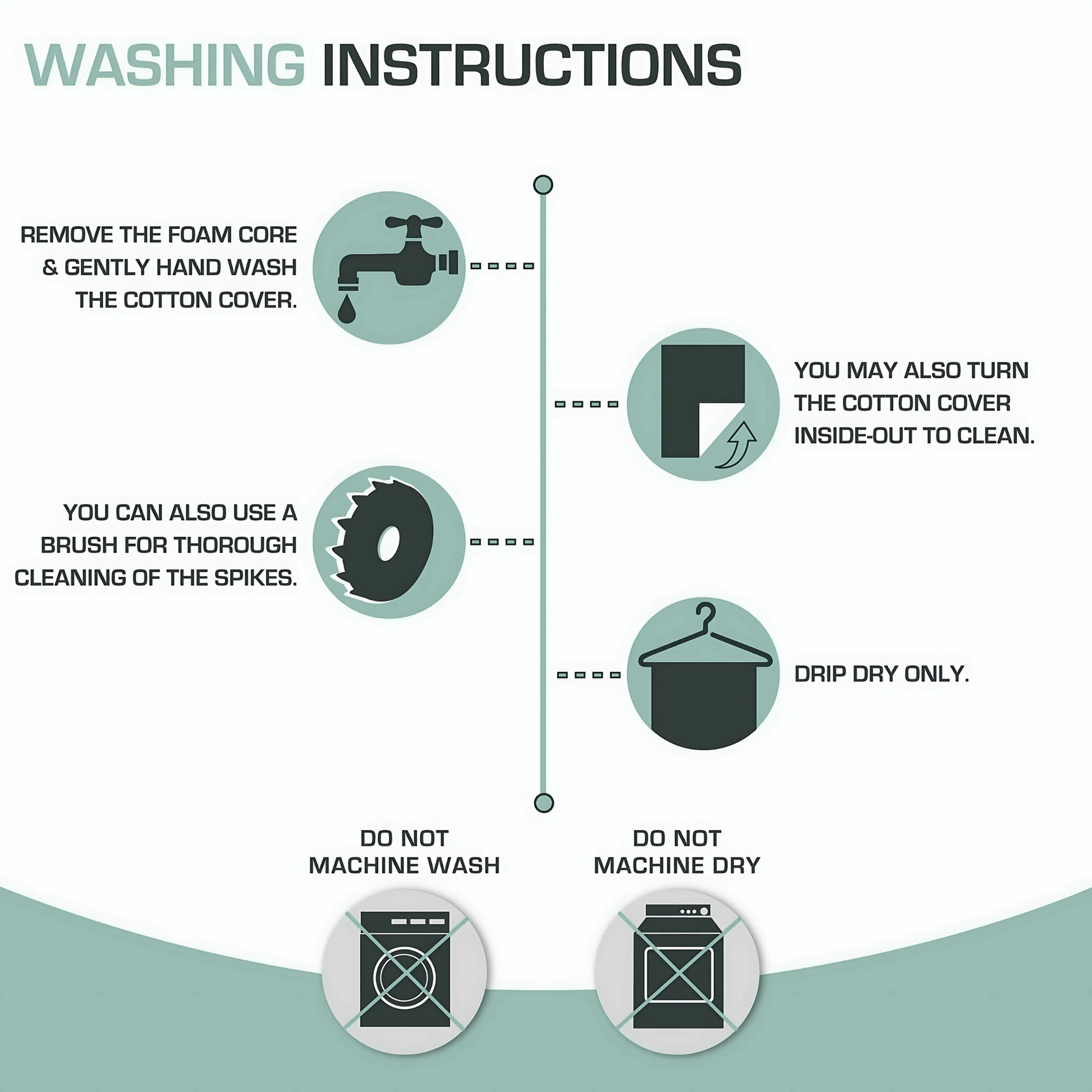 WASHING INSTRUCTIONS

REMOVE THE FOAM CORE & GENTLY HAND WASH THE COTTON COVER.

YOU MAY ALSO TURN THE COTTON COVER INSIDE-OUT TO CLEAN.

YOU CAN ALSO USE A BRUSH FOR THOROUGH CLEANING OF THE SPIKES.

DRIP DRY ONLY.

DO NOT MACHINE WASH

DO NOT MACHINE DRY